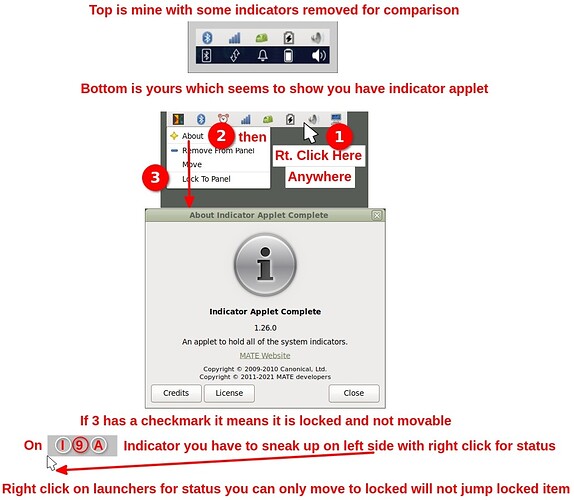 Top is mine with some indicators removed for comparison

Bottom is yours which seems to show you have indicator applet

About
2 then
1
Remove From Panel
Rt. Click Here
Move
3
Lock To Panel
Anywhere

About Indicator Applet Complete

Indicator Applet Complete

1.26.0

An applet to hold all of the system indicators.

MATE Website

Copyright © 2009-2010 Canonical, Ltd.
Copyright © 2011-2021 MATE developers

Credits
License
Close

If 3 has a checkmark it means it is locked and not movable

On I 9 A Indicator you have to sneak up on left side with right click for status

Right click on launchers for status you can only move to locked will not jump locked item